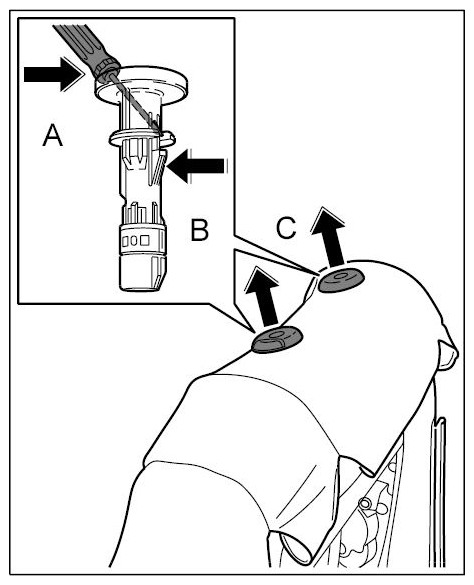 A
B
C