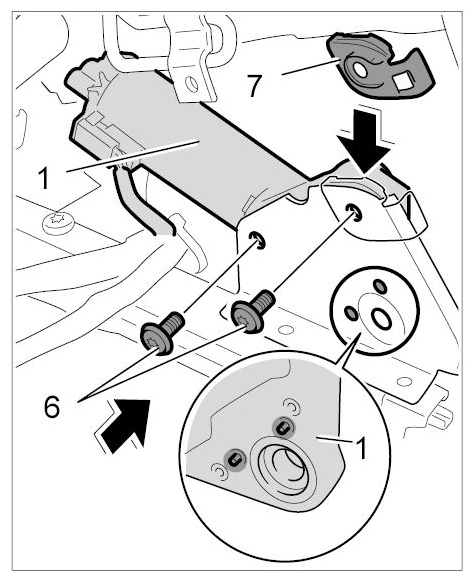 7

1

6

1