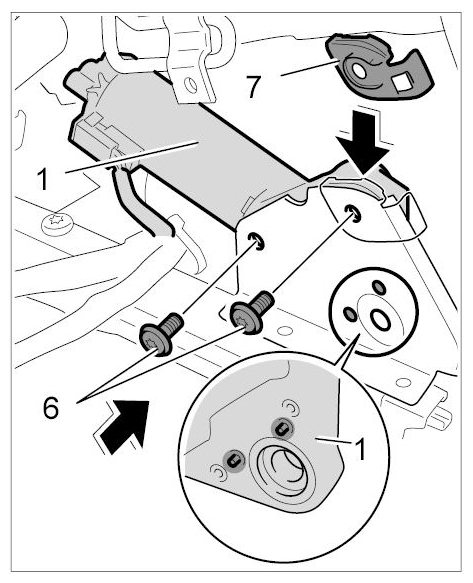 7
1
6
1