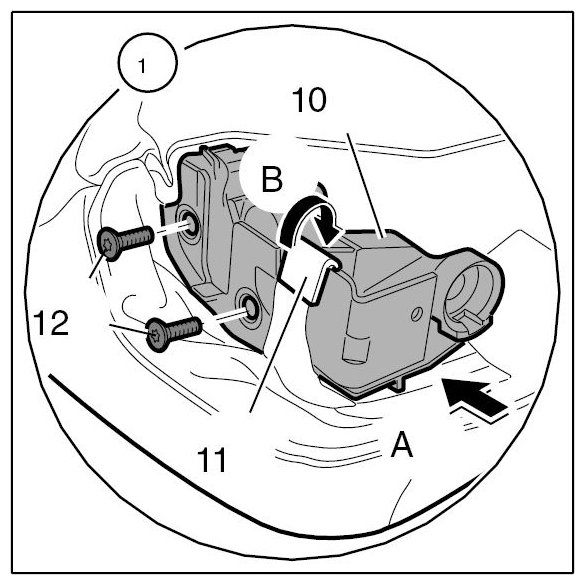 1

10

B

12

11

A