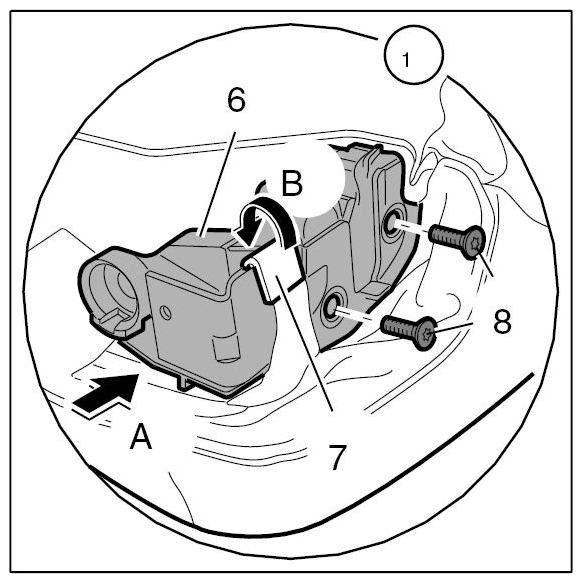 1
6
B
8
A
7