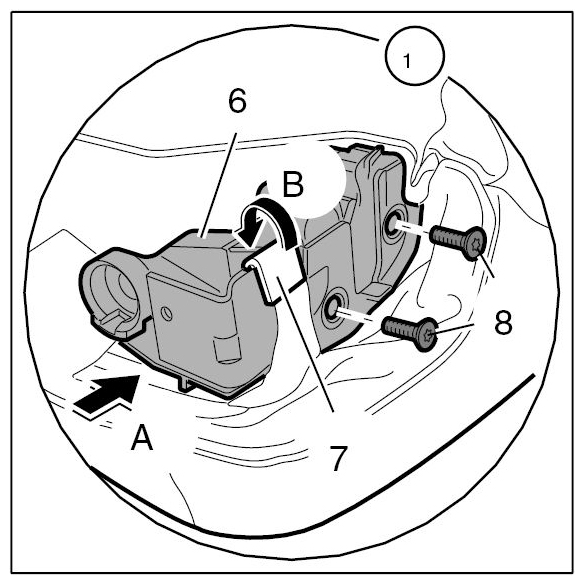 1
6
B
8
A
7