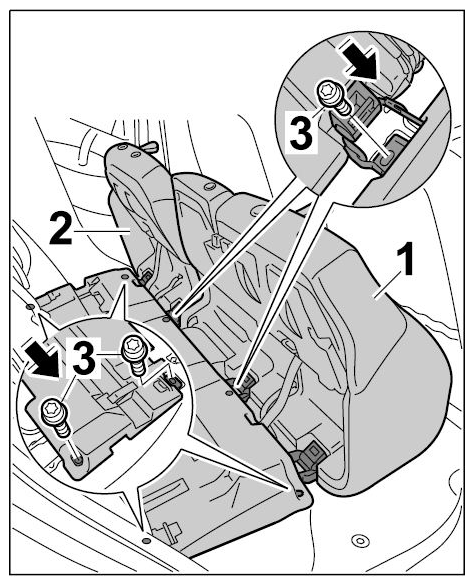 3
2
1
3