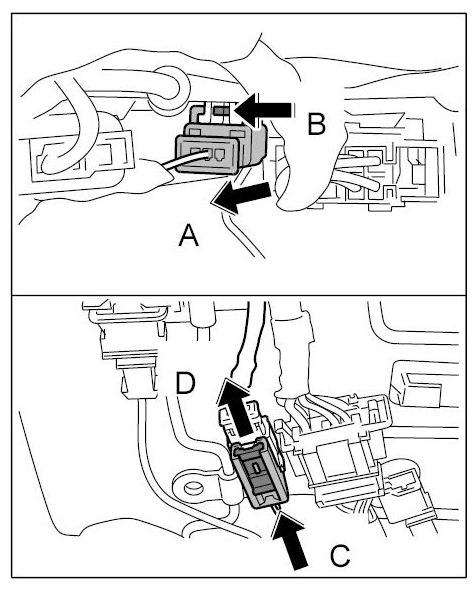 B
A
D
C