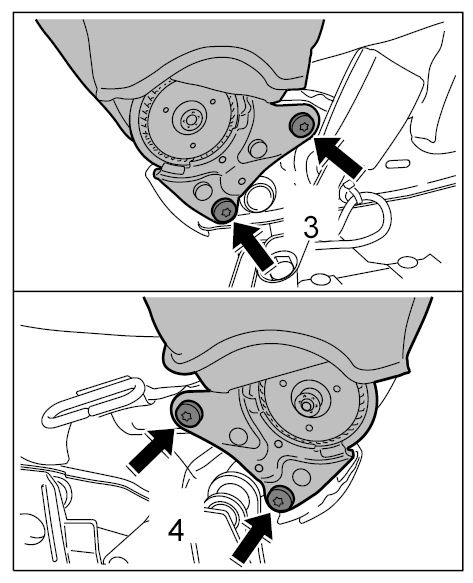 3

4