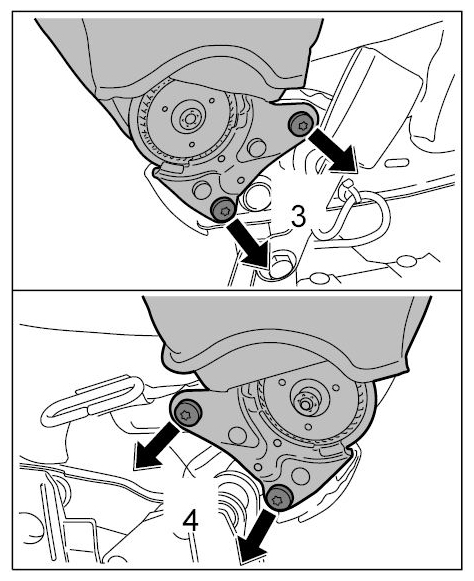 3

4