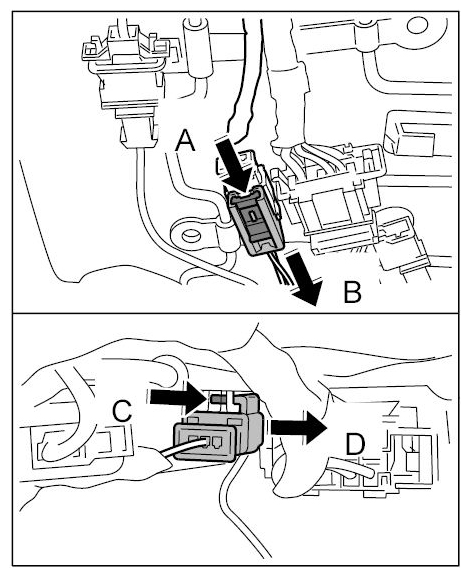 A
B
C
D