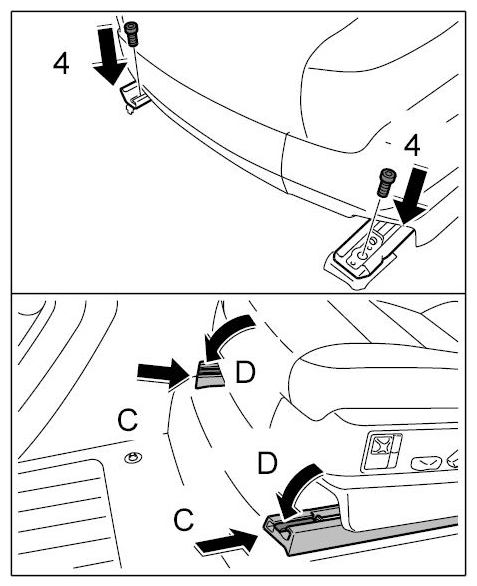 4
4
D
C
D
C