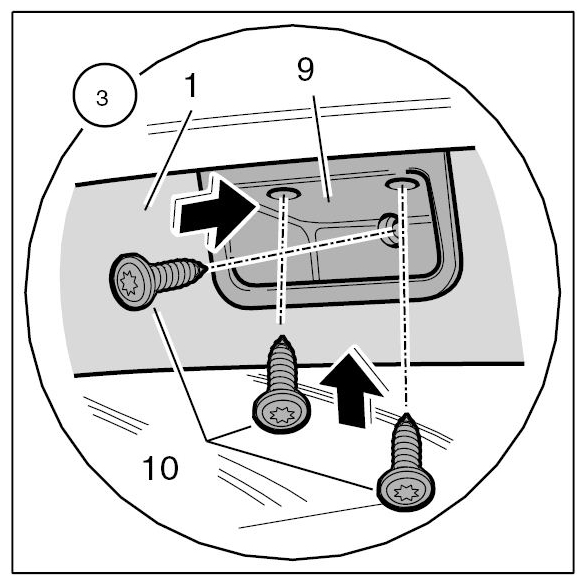 3
1
9
10