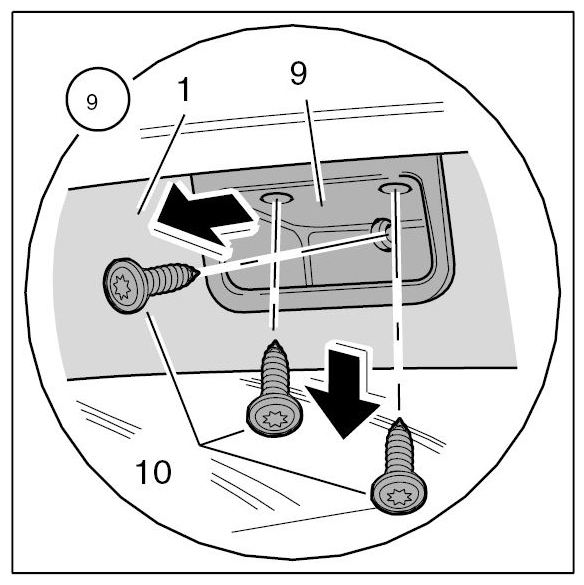 9
1
9
10