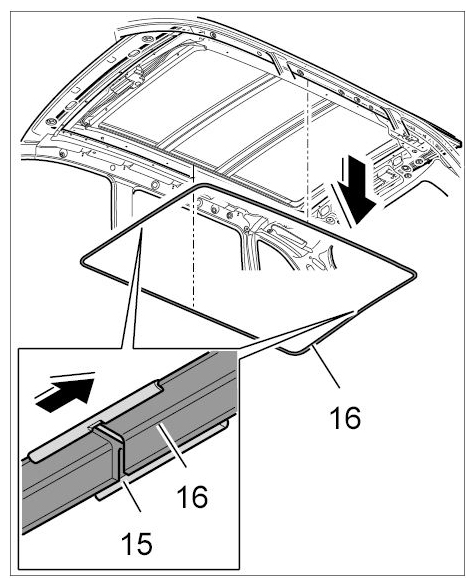 16

16

15