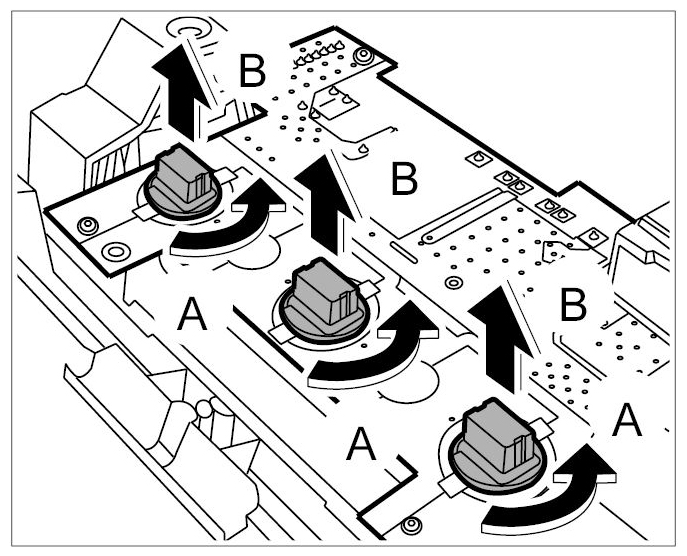 B
B
A
B
A
A