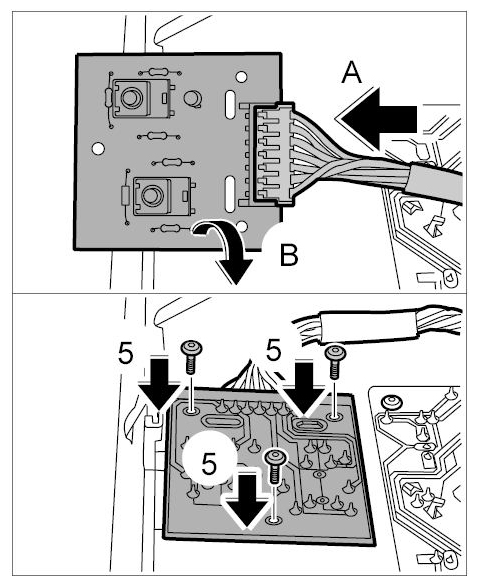 A

B

5

5

5