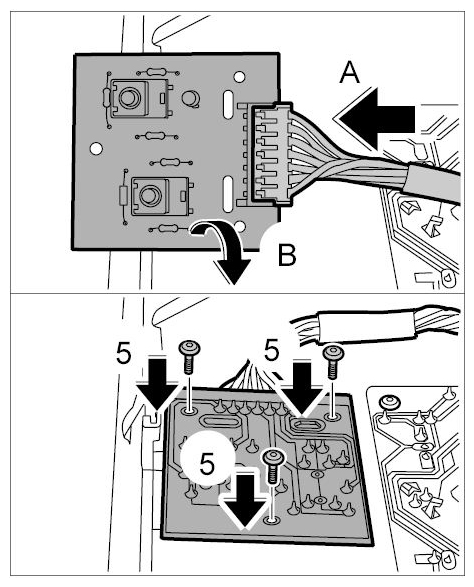 A

B

5

5

5