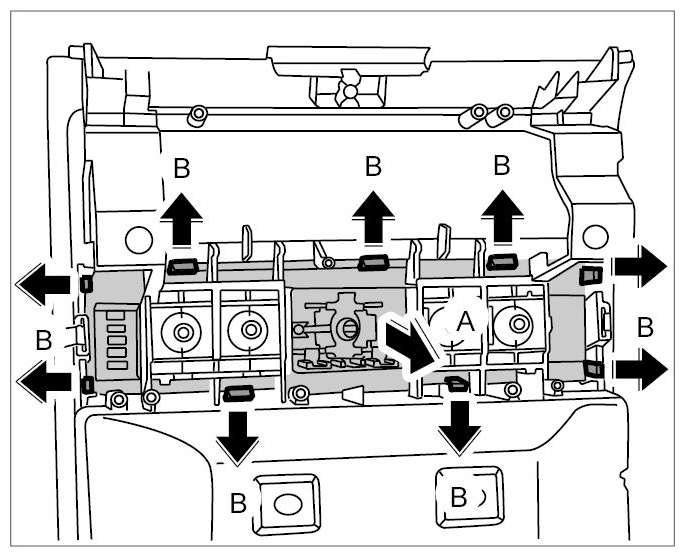 B B B
B
A
B
B B