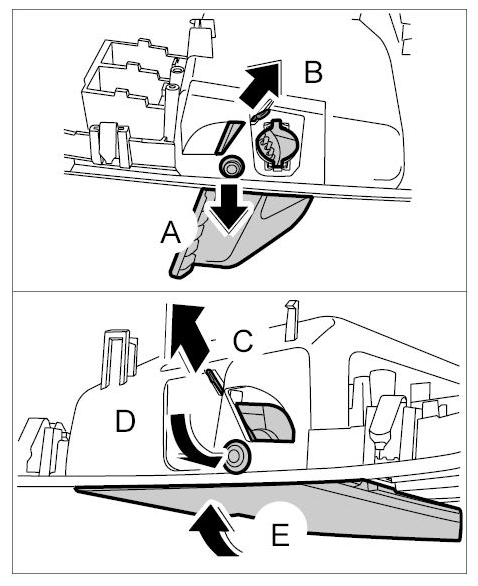 B
A
C
D
E