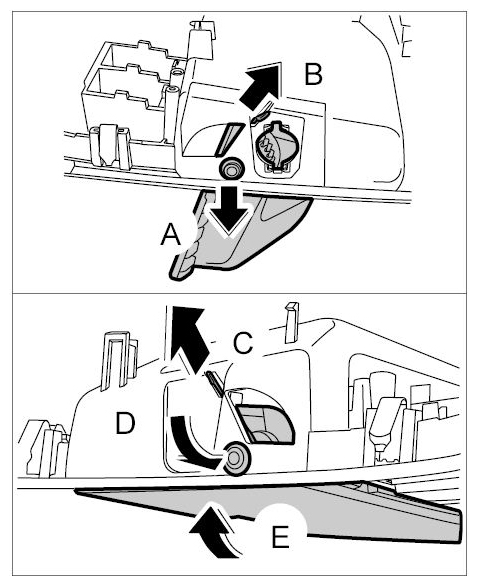 B
A
C
D
E