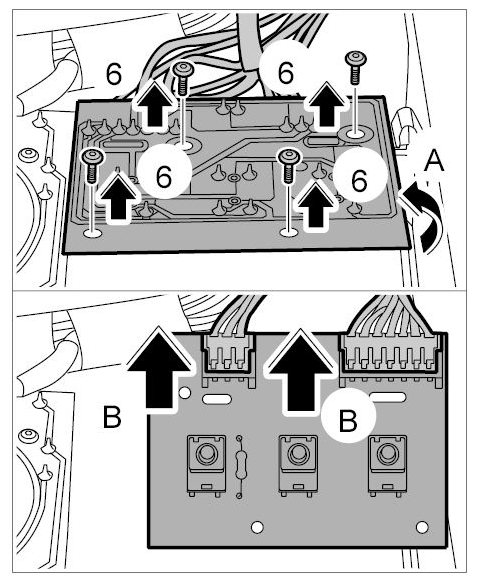 6
6
6
6
A

B
B