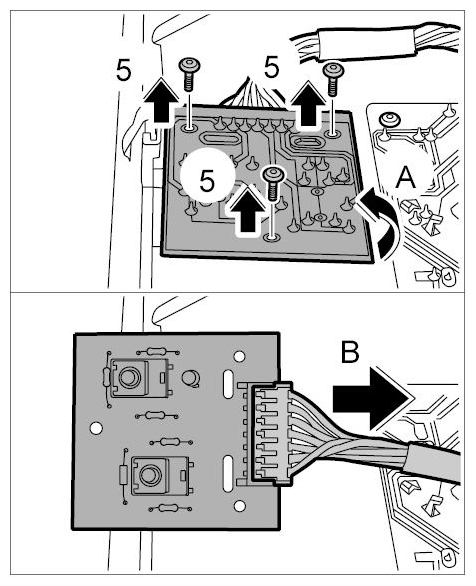 5
5
5
A
B