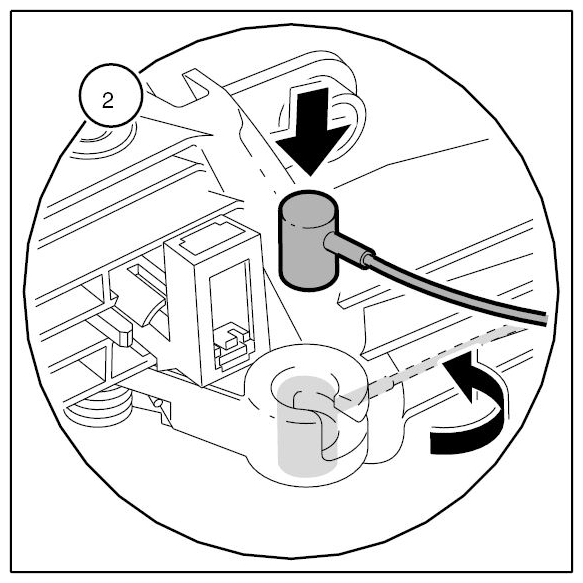 2