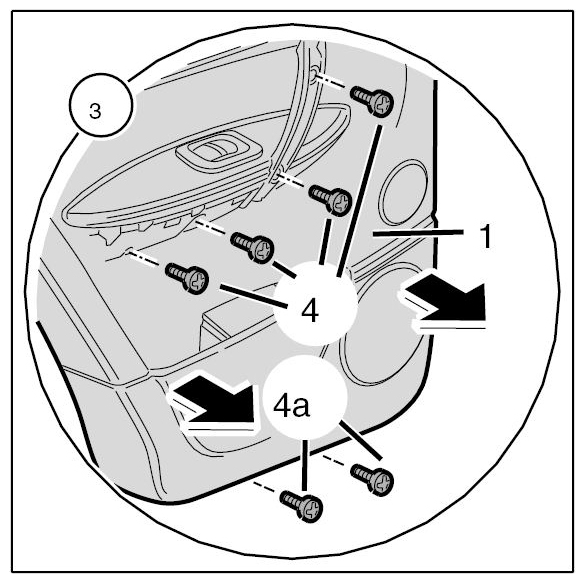 3
1
4
4a