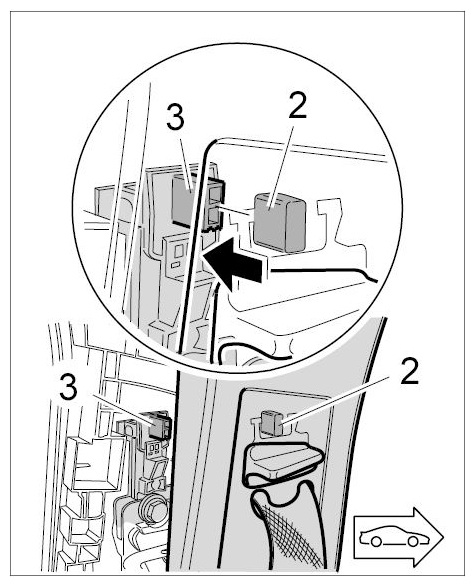 3
2
3
2