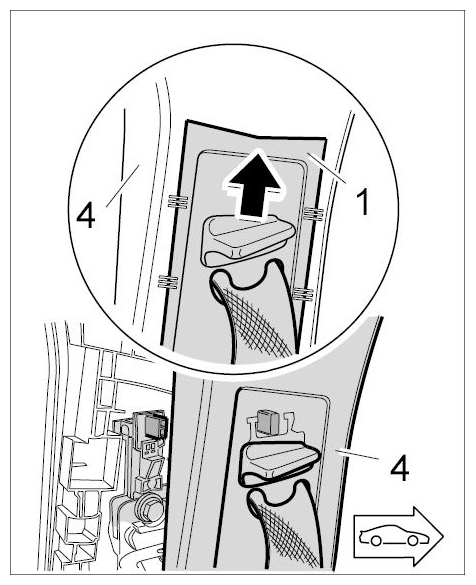 4
1
4