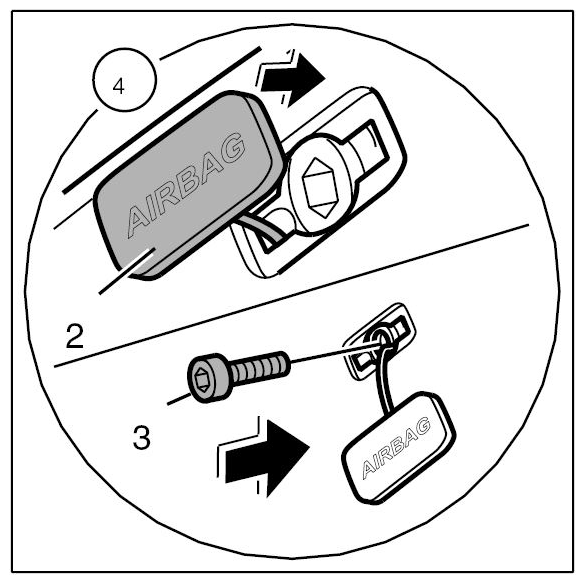 4

AIRBAG

2

3

AIRBAG