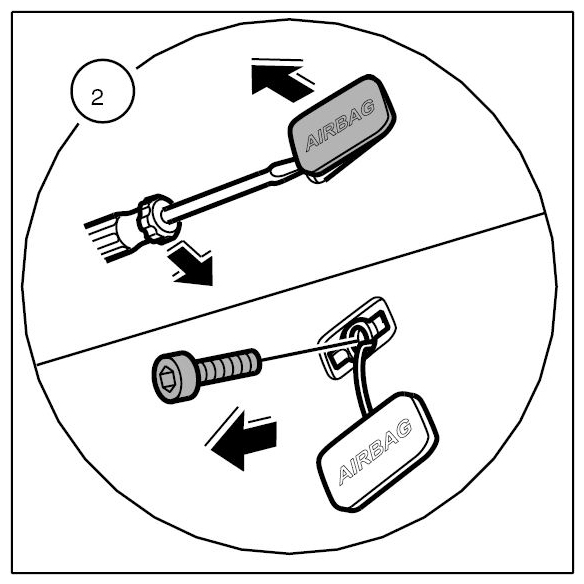 2

AIRBAG

AIRBAG