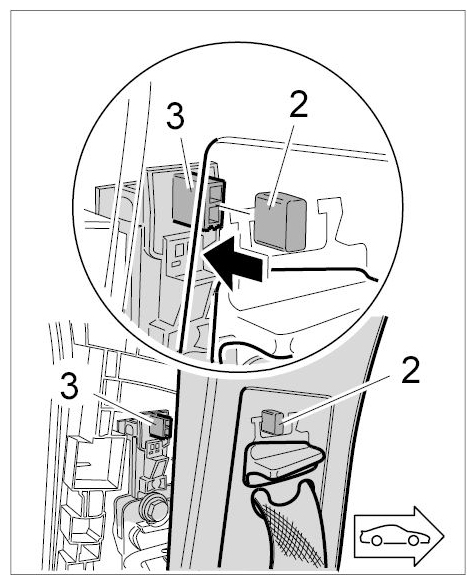 3
2
3
2