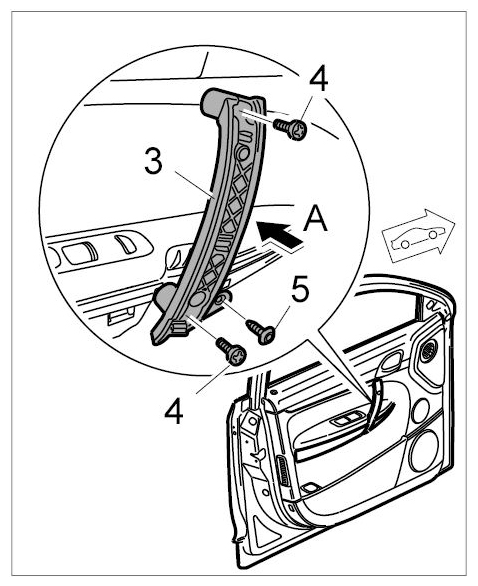 4
3
A
5
4