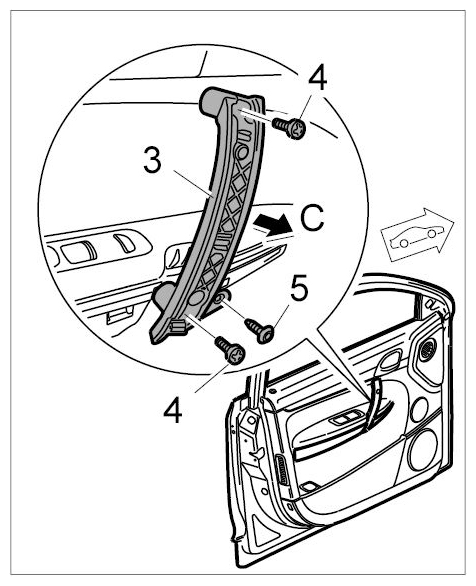 4
3
C
5
4