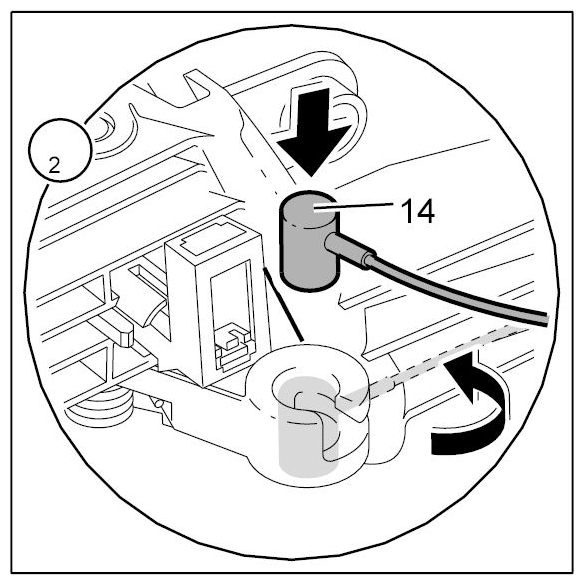 2
14