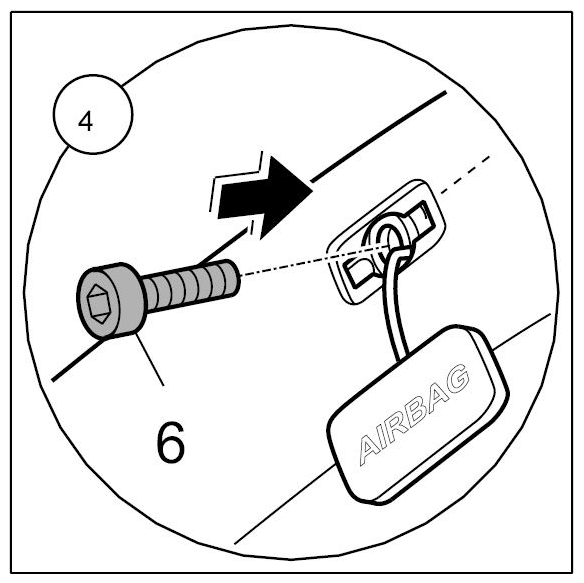 4

6

AIRBAG