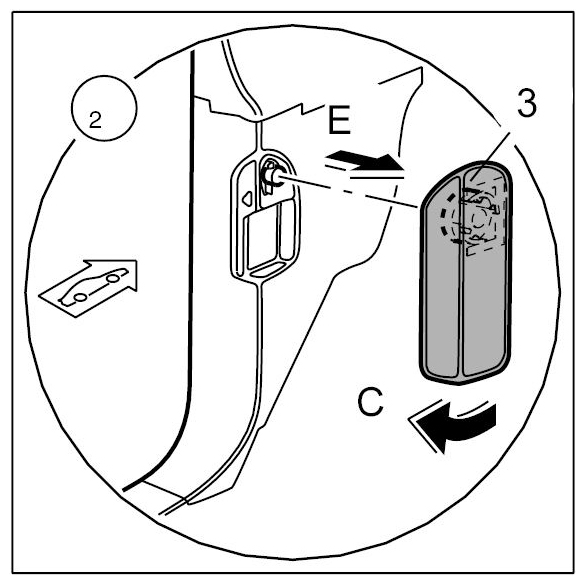 2
E
3
C