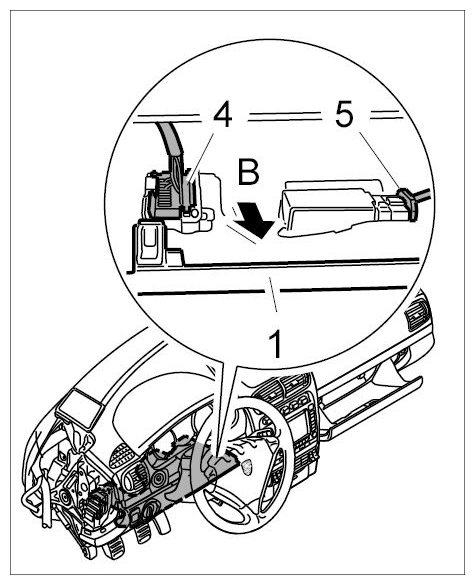 4
5
B
1