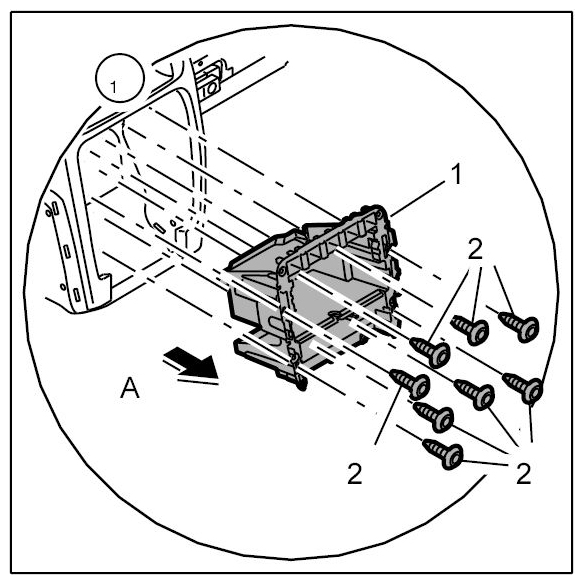 1

1

2

A

2

2