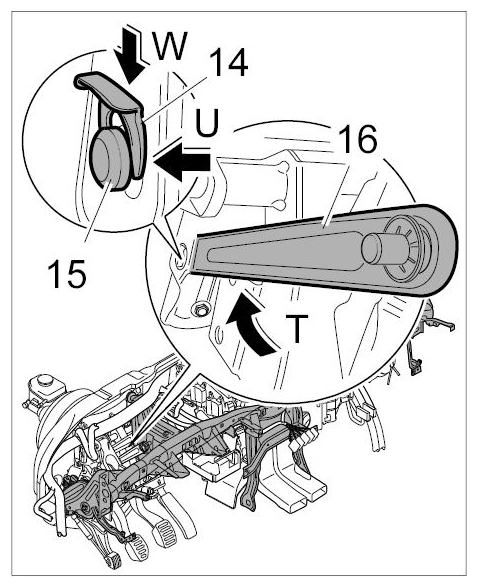 W
14
U
16
15
T