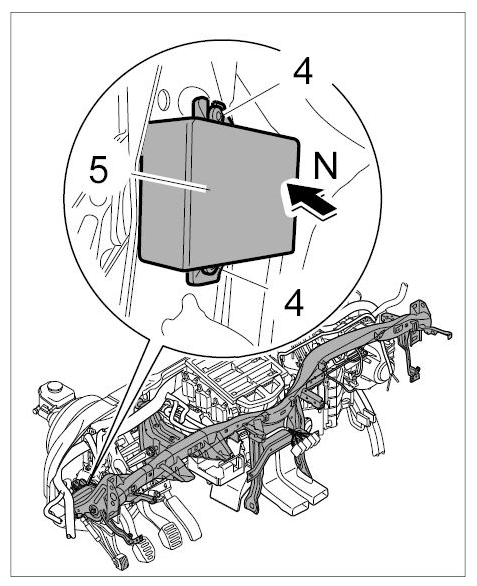 4
5
N
4