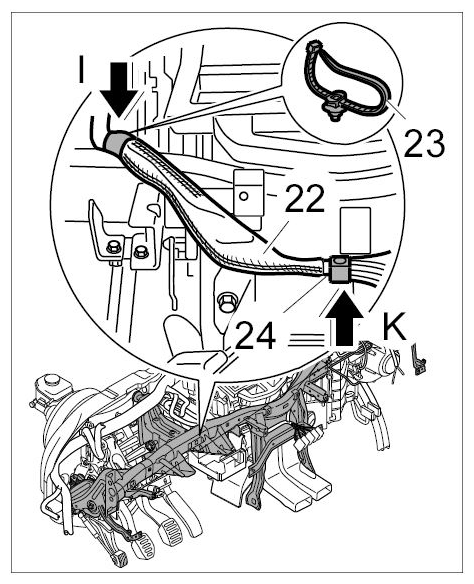 I
23
22
24
K