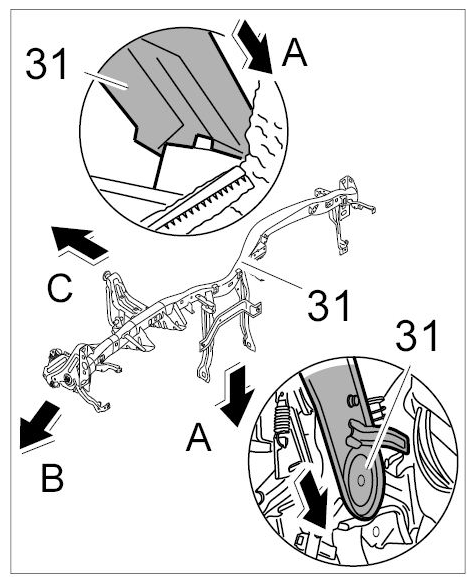 31
A
C
31
31
A
B