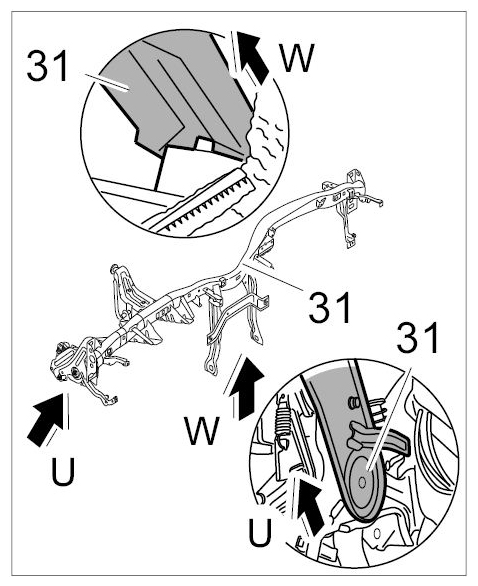 31
W
31
31
W
U
U