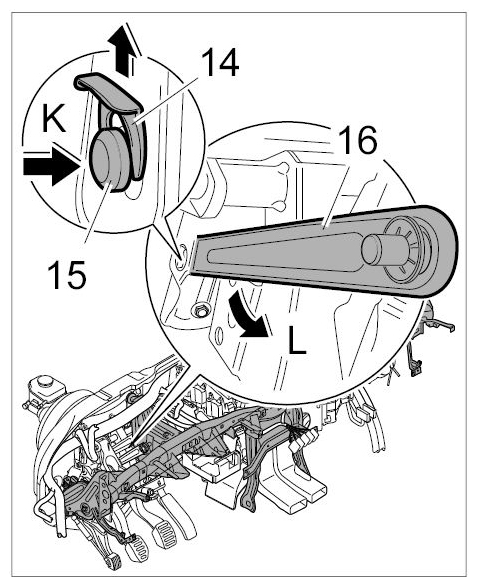 14
K
16
15
L