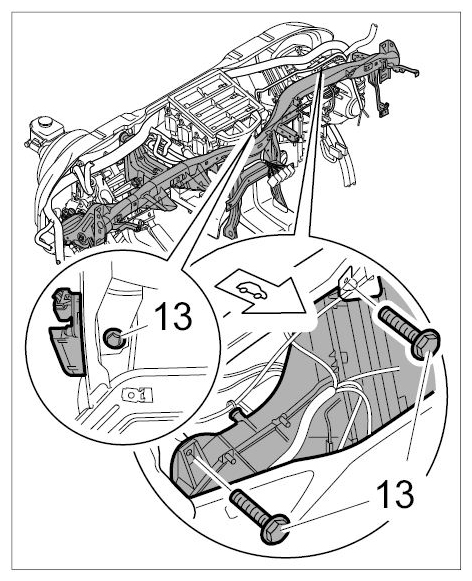 13

13