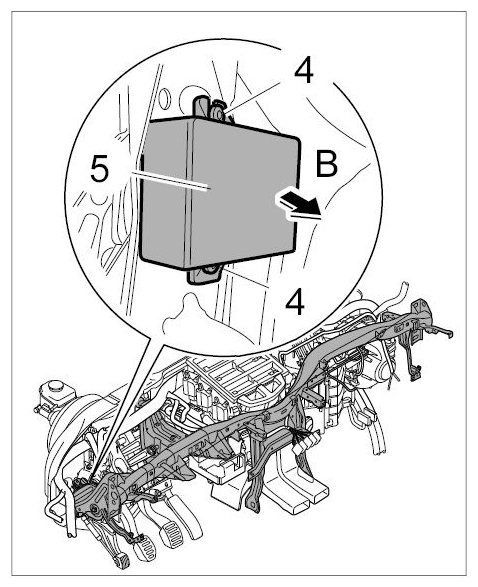 4
5
B
4