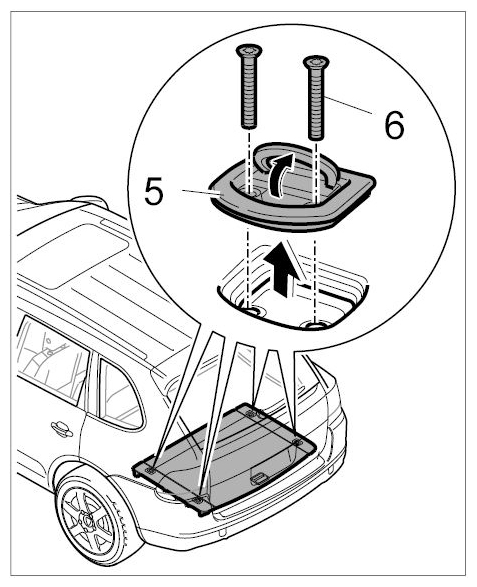 6
5