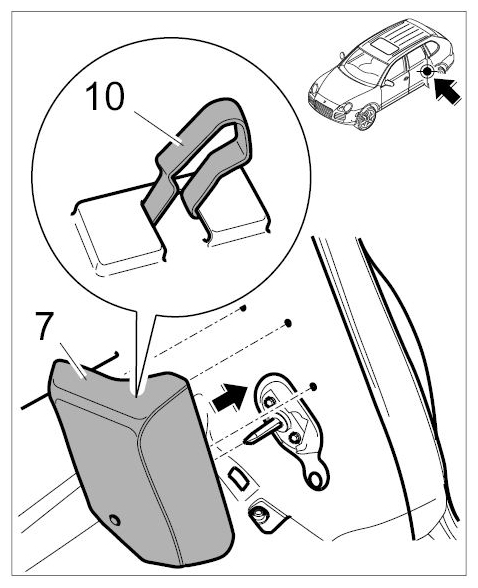 10

7