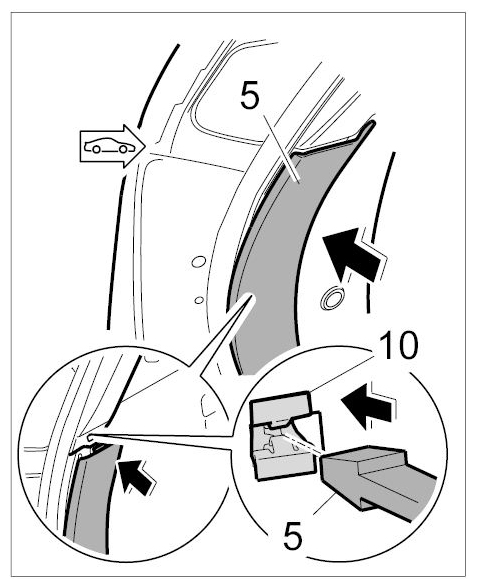 5

10

5