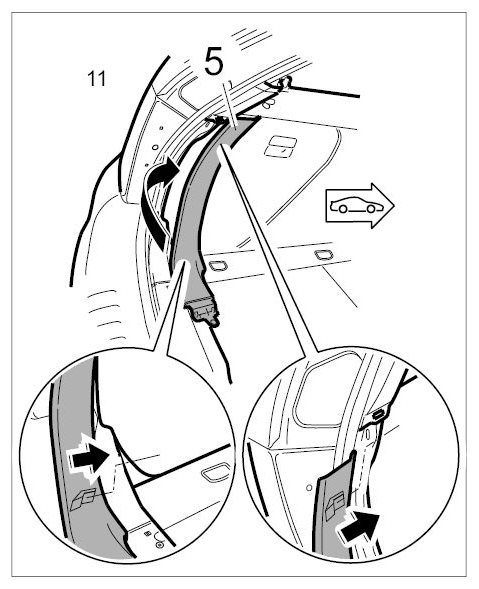 11

5