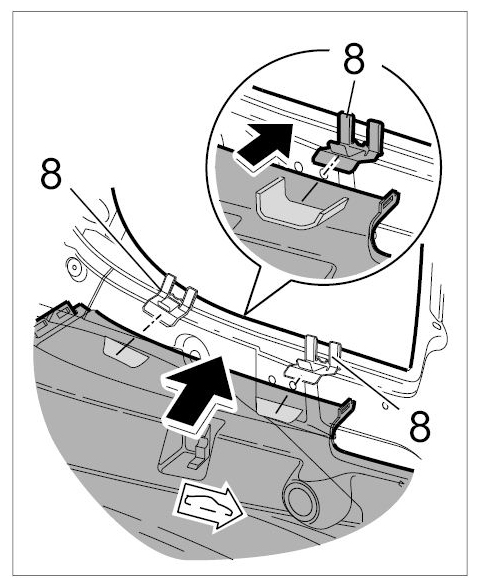 8
8
8